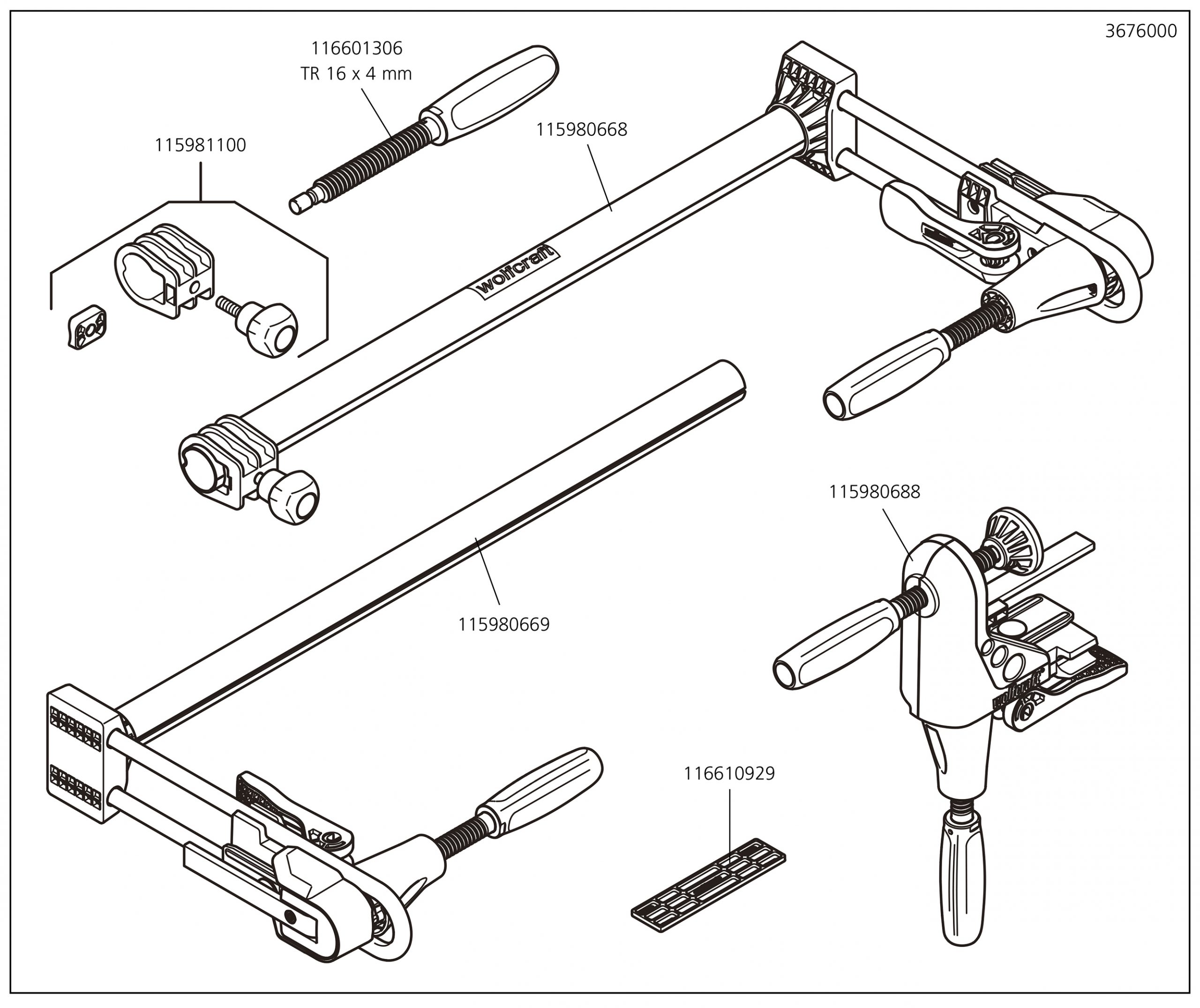 3676000

116601306
TR 16 x 4 mm

115981100

115980668

wolfcraft

115980688

115980669

wolfcraft

116610929