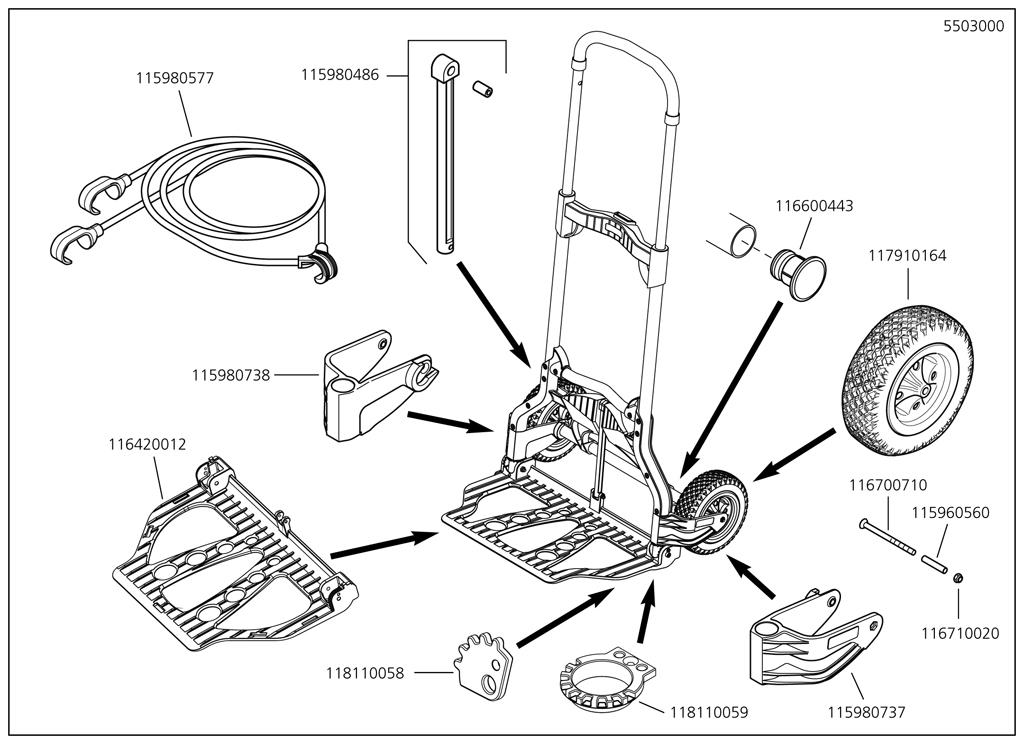 5503000

115980577

115980486

116600443

117910164

115980738

116420012

116700710

115960560

116710020

118110058

118110059

115980737